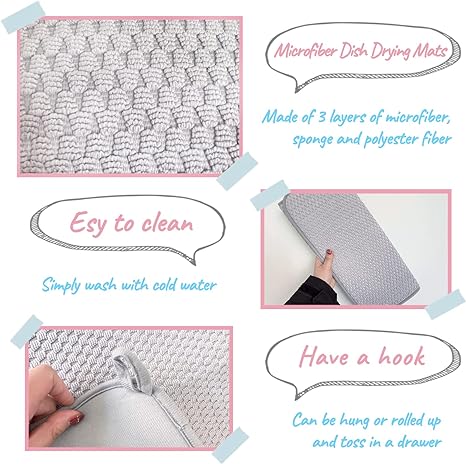 Microfiber Dish Drying Mats

Made of 3 layers of microfiber, sponge and polyester fiber

Esy to clean

Simply wash with cold water

Have a hook

Can be hung or rolled up and toss in a drawer