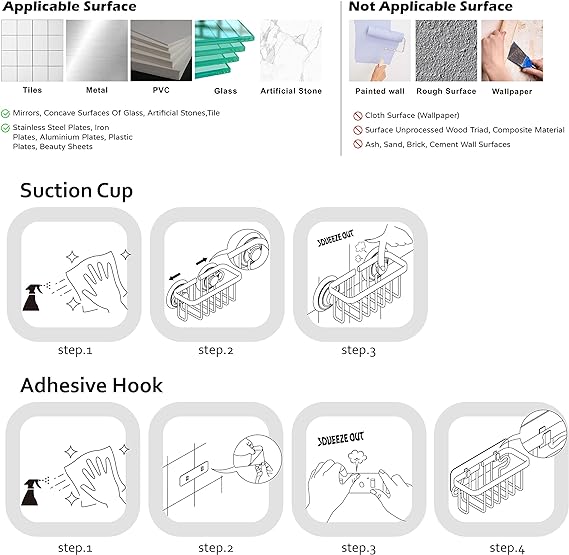 Applicable Surface

Tiles
Metal
PVC
Glass
Artificial Stone

Mirrors, Concave Surfaces Of Glass, Artificial Stones,Tile

Stainless Steel Plates, Iron Plates, Aluminium Plates, Plastic Plates, Beauty Sheets

Not Applicable Surface

Painted wall
Rough Surface
Wallpaper

Cloth Surface (Wallpaper)

Surface Unprocessed Wood Triad, Composite Material

Ash, Sand, Brick, Cement Wall Surfaces

Suction Cup

SQUEEZE OUT

step.1
step.2
step.3

Adhesive Hook

SQUEEZE OUT

step.1
step.2
step.3
step.4