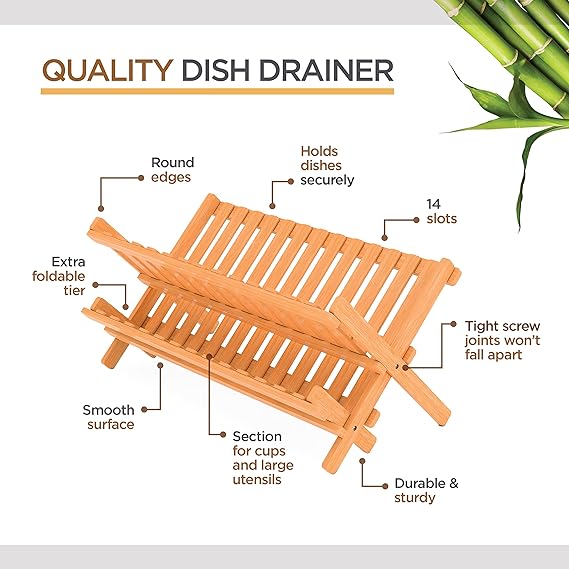 QUALITY DISH DRAINER

Round edges

Holds dishes securely

14 slots

Extra foldable tier

Tight screw joints won't fall apart

Smooth surface

Section for cups and large utensils

Durable & sturdy