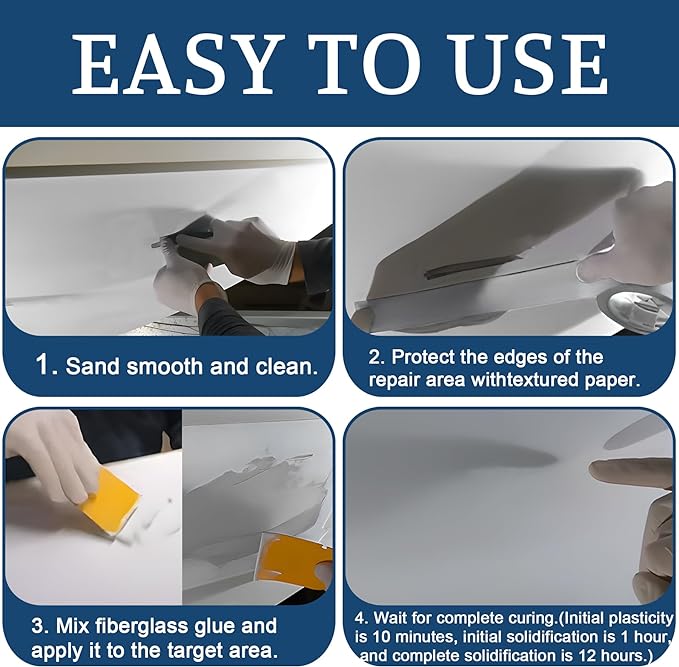 EASY TO USE

1. Sand smooth and clean.

2. Protect the edges of the repair area withtextured paper.

3. Mix fiberglass glue and apply it to the target area.

4. Wait for complete curing.(Initial plasticity is 10 minutes, initial solidification is 1 hour, and complete solidification is 12 hours.)