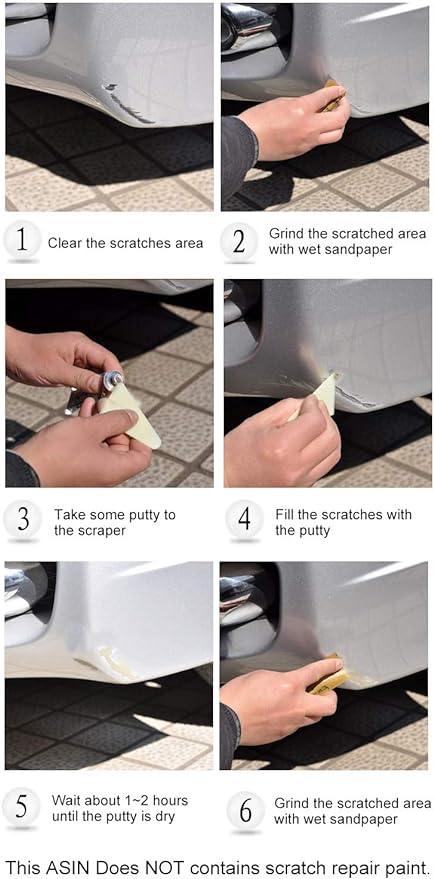 1 Clear the scratches area

2 Grind the scratched area with wet sandpaper

3 Take some putty to the scraper

4 Fill the scratches with the putty

5 Wait about 1~2 hours until the putty is dry

6 Grind the scratched area with wet sandpaper

This ASIN Does NOT contains scratch repair paint.