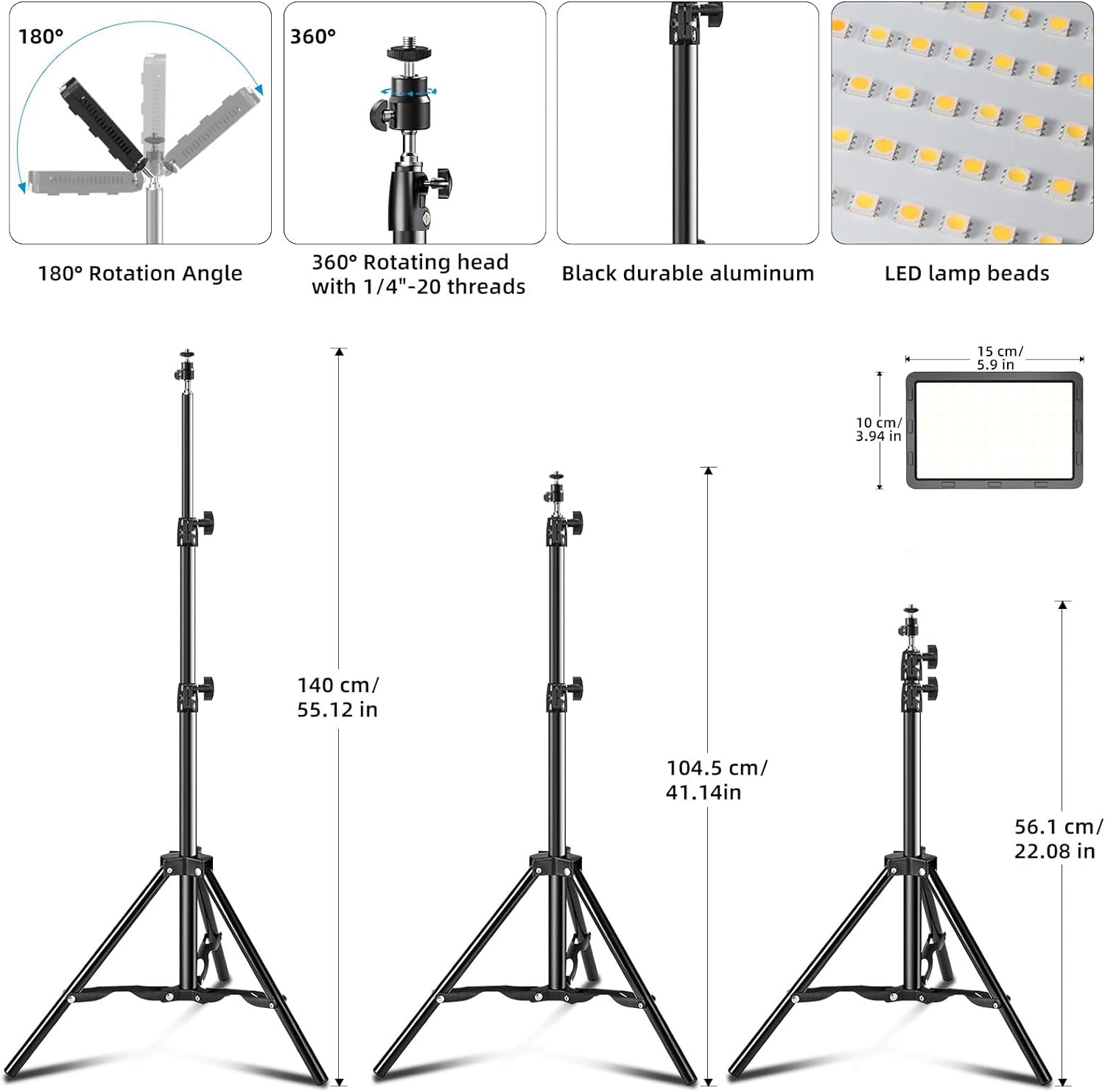 180°

180° Rotation Angle

360°

360° Rotating head with 1/4"-20 threads

Black durable aluminum

LED lamp beads

15 cm/ 5.9 in

10 cm/ 3.94 in

140 cm/ 55.12 in

104.5 cm/ 41.14in

56.1 cm/ 22.08 in