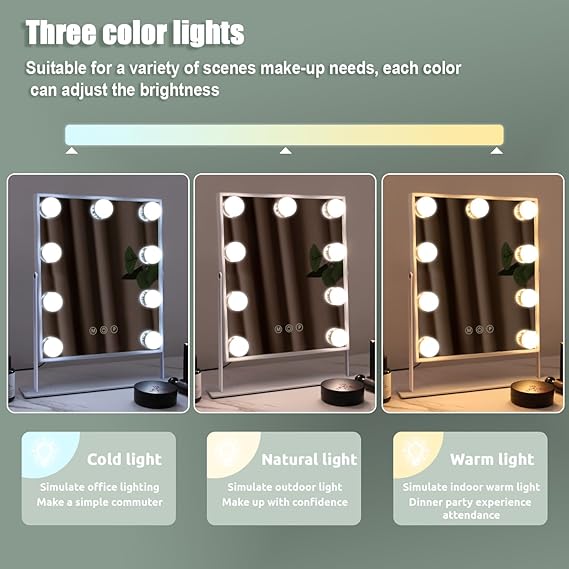 Three color lights

Suitable for a variety of scenes make-up needs, each color can adjust the brightness

Cold light
Simulate office lighting
Make a simple commuter

Natural light
Simulate outdoor light
Make up with confidence

Warm light
Simulate indoor warm light
Dinner party experience attendance