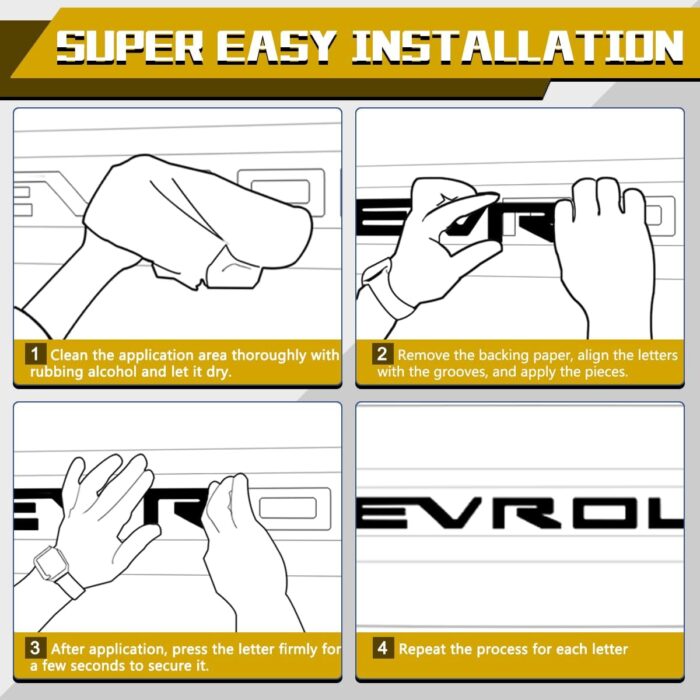 SUPER EASY INSTALLATION

1 Clean the application area thoroughly with rubbing alcohol and let it dry.

2 Remove the backing paper, align the letters with the grooves, and apply the pieces.

3 After application, press the letter firmly for a few seconds to secure it.

EVROL

4 Repeat the process for each letter