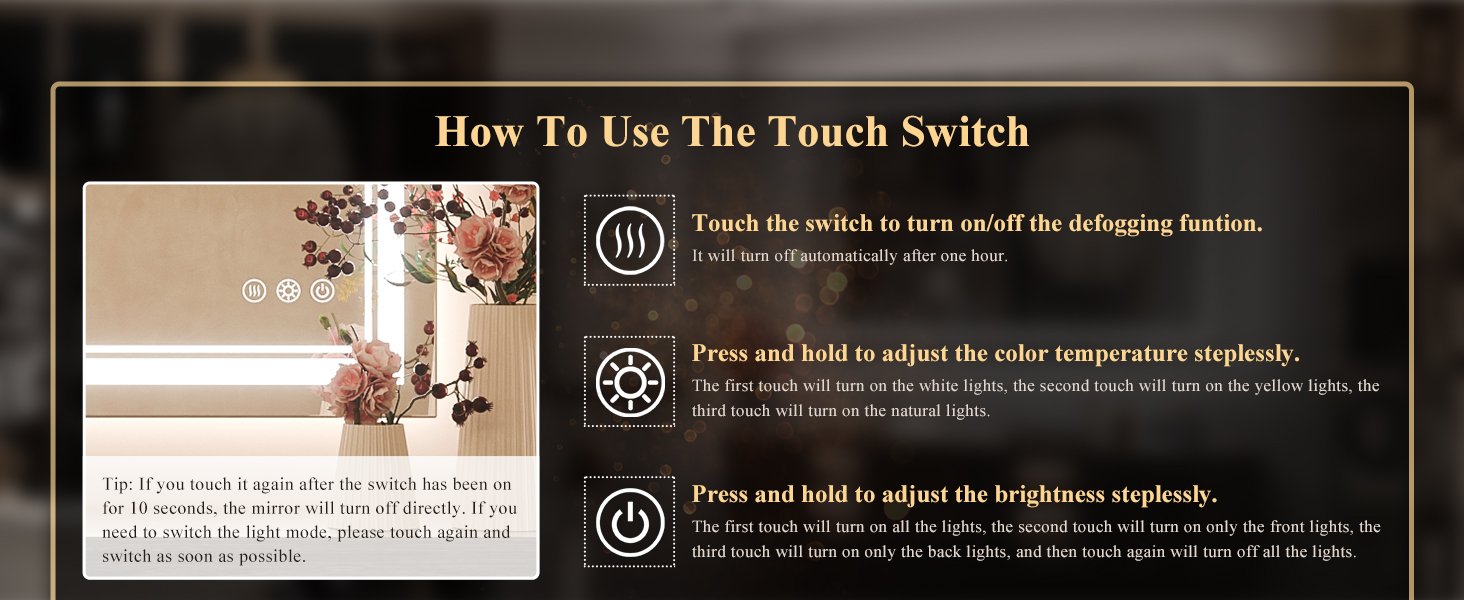 How To Use The Touch Switch

Tip: If you touch it again after the switch has been on for 10 seconds, the mirror will turn off directly. If you need to switch the light mode, please touch again and switch as soon as possible.

Touch the switch to turn on/off the defogging funtion.
It will turn off automatically after one hour.

Press and hold to adjust the color temperature steplessly.
The first touch will turn on the white lights, the second touch will turn on the yellow lights, the third touch will turn on the natural lights.

Press and hold to adjust the brightness steplessly.
The first touch will turn on all the lights, the second touch will turn on only the front lights, the third touch will turn on only the back lights, and then touch again will turn off all the lights.