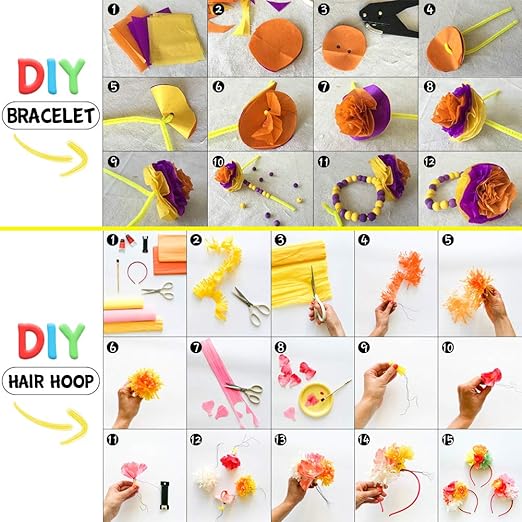 DIY
BRACELET

1 2 3 4
5 6 7 8
9 10 11 12

DIY
HAIR HOOP

1 2 3 4 5
6 7 8 9 10
11 12 13 14 15